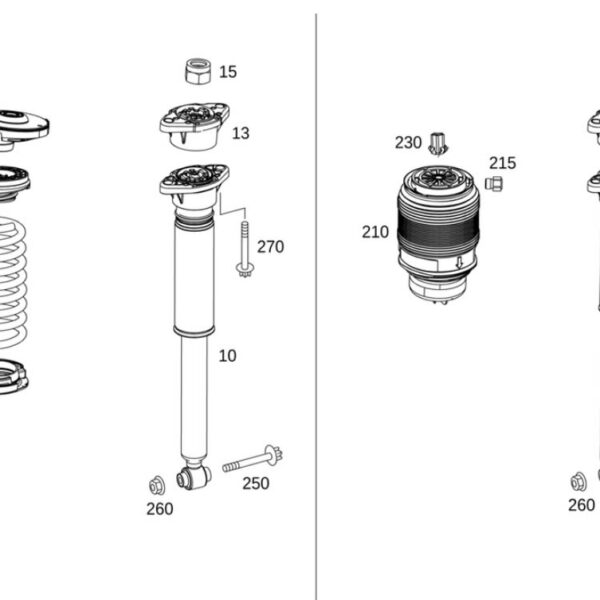 15
13
270
10
250
260
230
215
210
260